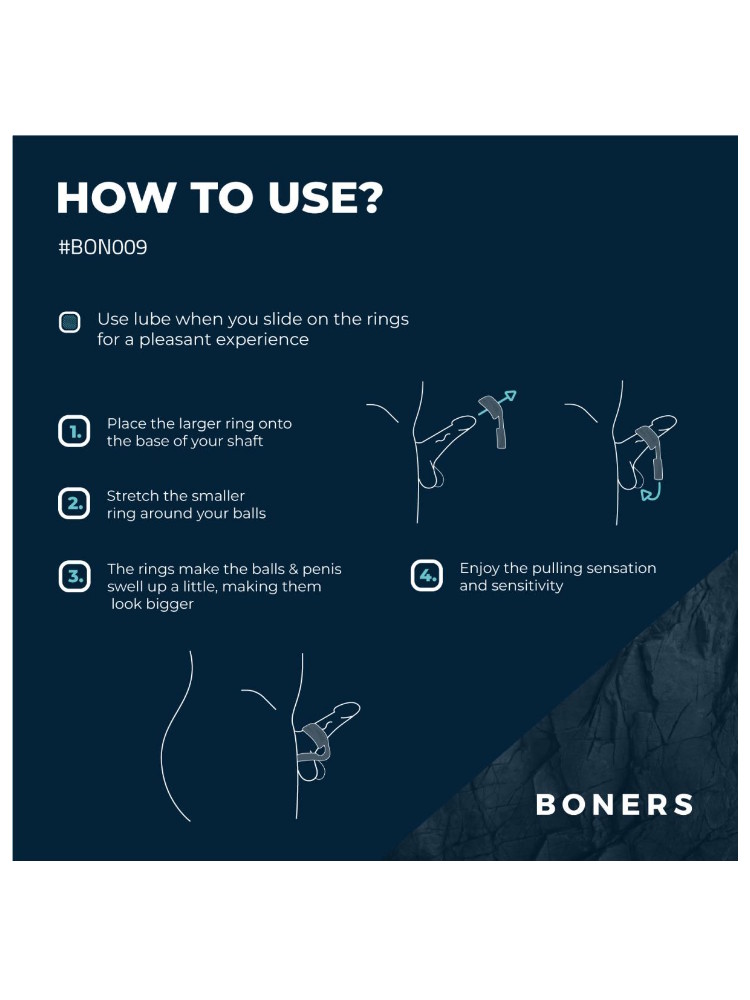 HOW TO USE?

#BON009

Use lube when you slide on the rings for a pleasant experience

1. Place the larger ring onto the base of your shaft

2. Stretch the smaller ring around your balls

3. The rings make the balls & penis swell up a little, making them look bigger

4. Enjoy the pulling sensation and sensitivity

BONERS