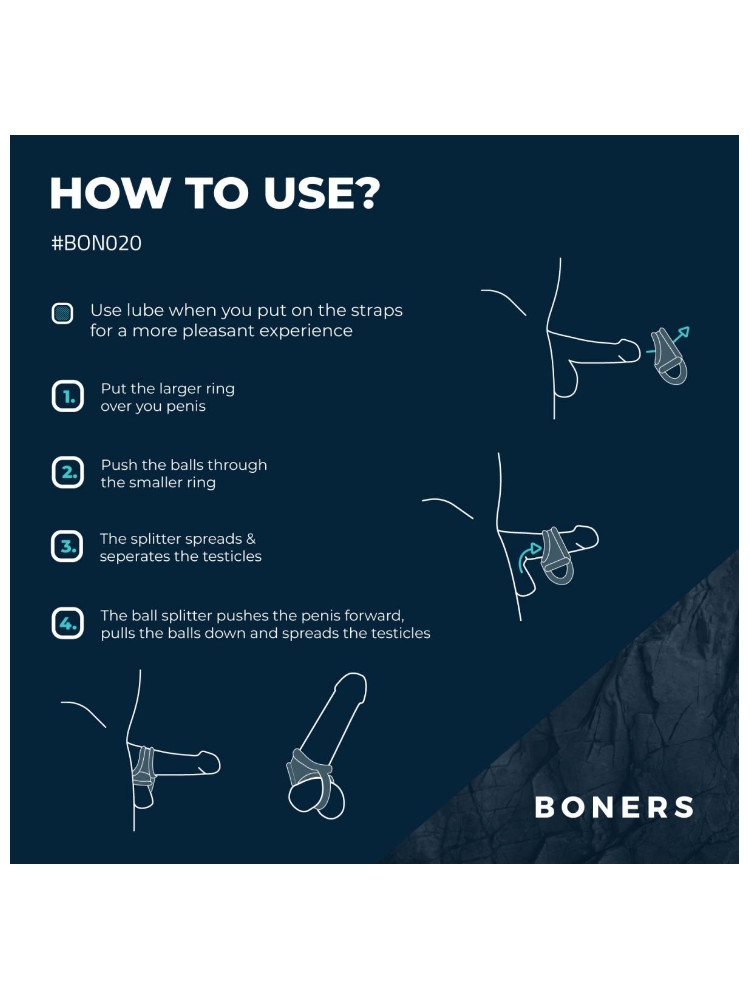 HOW TO USE?

#BON020

Use lube when you put on the straps for a more pleasant experience

1. Put the larger ring over you penis

2. Push the balls through the smaller ring

3. The splitter spreads & seperates the testicles

4. The ball splitter pushes the penis forward, pulls the balls down and spreads the testicles

BONERS